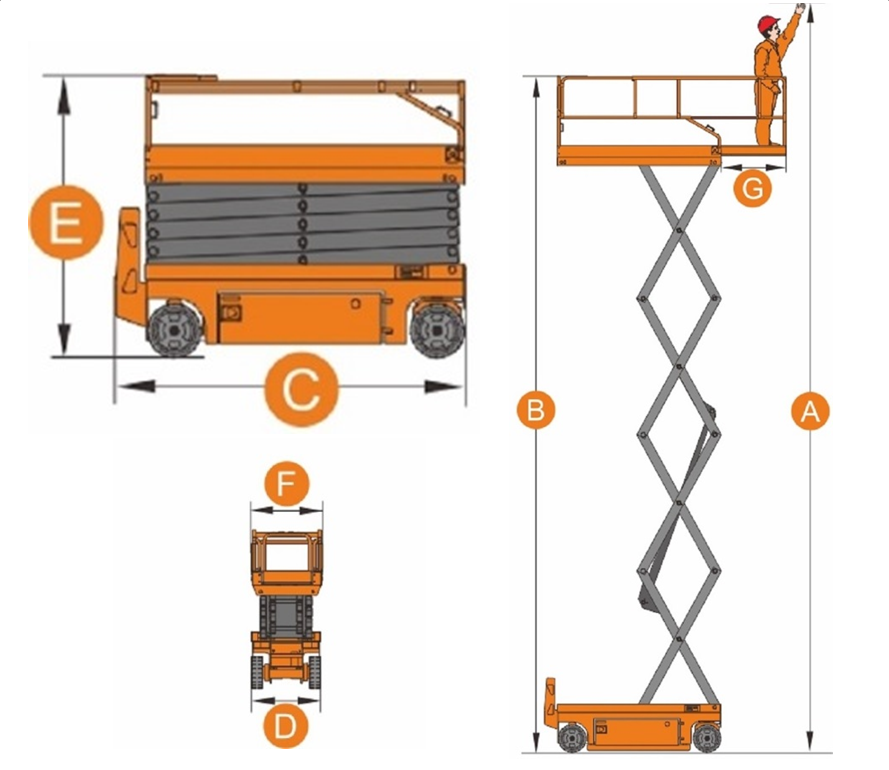 E
C
F
D
G
B
A